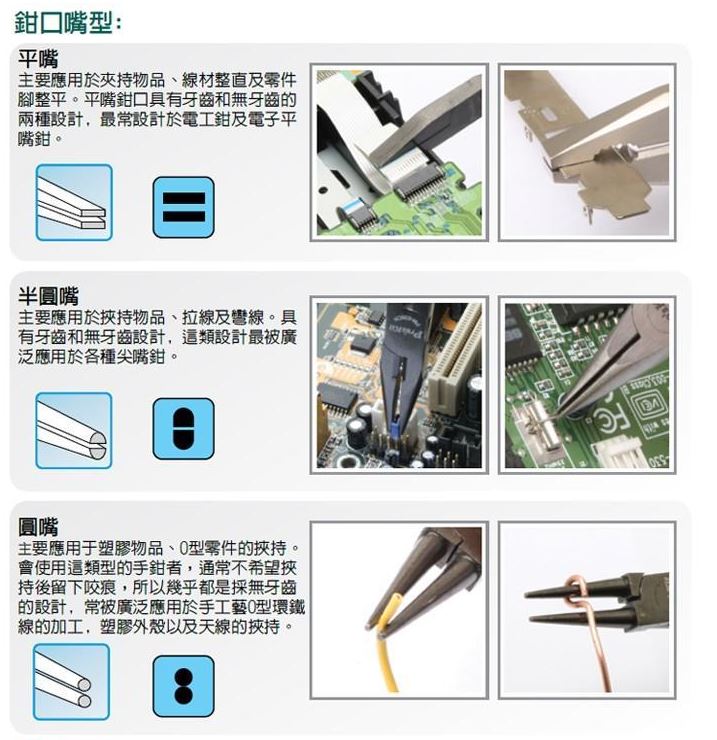 鉗口嘴型:

平嘴
主要應用於夾持物品、線材整直及零件腳整平。平嘴鉗口具有牙齒和無牙齒的兩種設計，最常設計於電工鉗及電子平嘴鉗。

半圓嘴
主要應用於挾持物品、拉線及彎線。具有牙齒和無牙齒設計，這類設計最被廣泛應用於各種尖嘴鉗。

圓嘴
主要應用于塑膠物品、O型零件的挾持。會使用這類型的手鉗者，通常不希望挾持後留下咬痕，所以幾乎都是採無牙齒的設計，常被廣泛應用於手工藝O型環鐵線的加工，塑膠外殼以及天線的挾持。