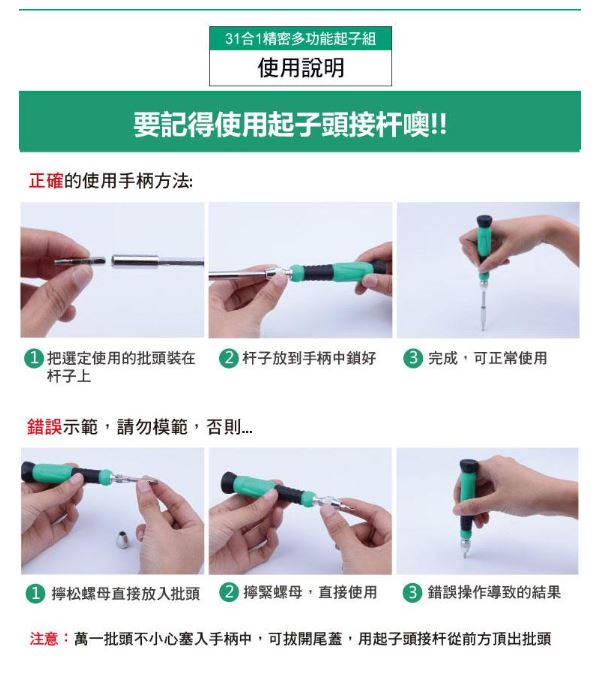 31合1精密多功能起子組

使用說明

要記得使用起子頭接杆噢!!

正確的使用手柄方法:

1 把選定使用的批頭裝在杆子上

2 杆子放到手柄中鎖好

3 完成，可正常使用

錯誤示範，請勿模範，否則...

1 擰松螺母直接放入批頭

2 擰緊螺母，直接使用

3 錯誤操作導致的結果

注意：萬一批頭不小心塞入手柄中，可拔開尾蓋，用起子頭接杆從前方頂出批頭