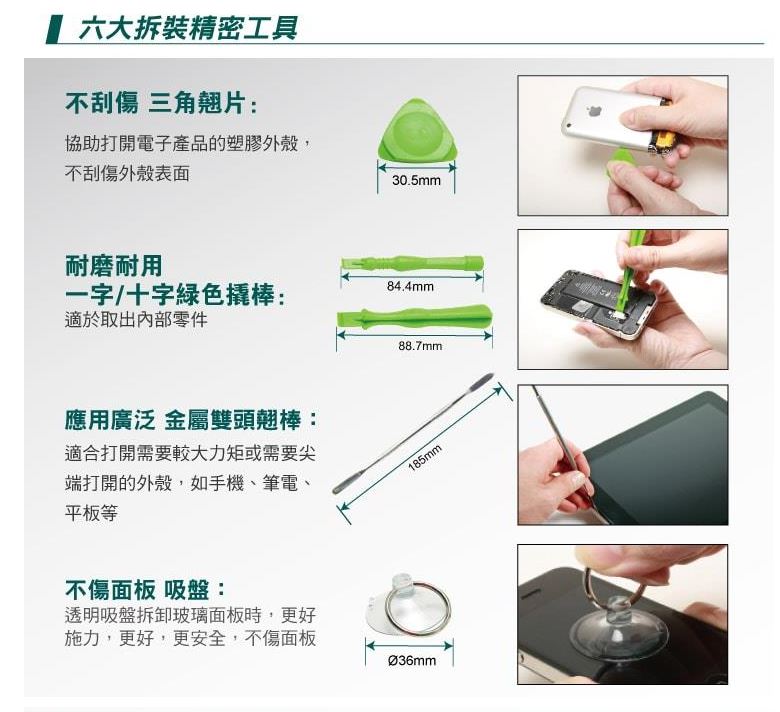 六大拆裝精密工具

不刮傷 三角翹片：

協助打開電子產品的塑膠外殼，不刮傷外殼表面

30.5mm

耐磨耐用
一字/十字綠色撬棒：
適於取出內部零件

84.4mm

88.7mm

應用廣泛 金屬雙頭翹棒：

適合打開需要較大力矩或需要尖端打開的外殼，如手機、筆電、平板等

185mm

不傷面板 吸盤：
透明吸盤拆卸玻璃面板時，更好施力，更好，更安全，不傷面板

Ø36mm